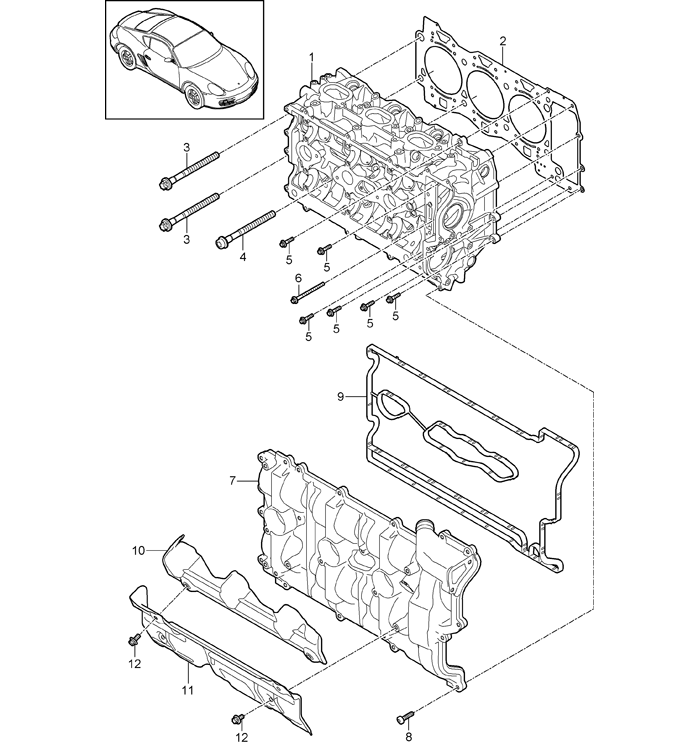 1
2
3
3
4
5
5
6
5
5
5
5
9
7
10
12
11
12
8