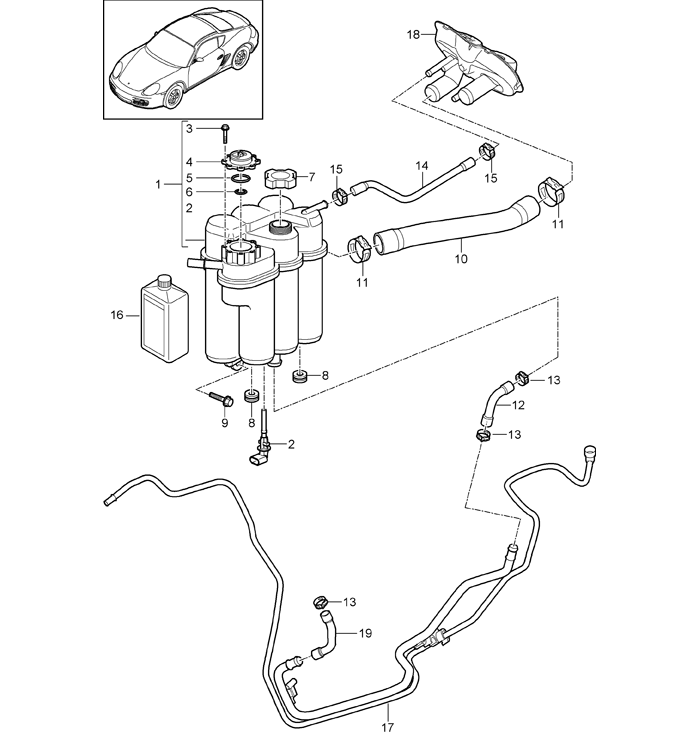 18
3
4
5
6
1
2
7
15
14
15
11
10
11
16
8
9
8
2
13
12
13
13
19
17